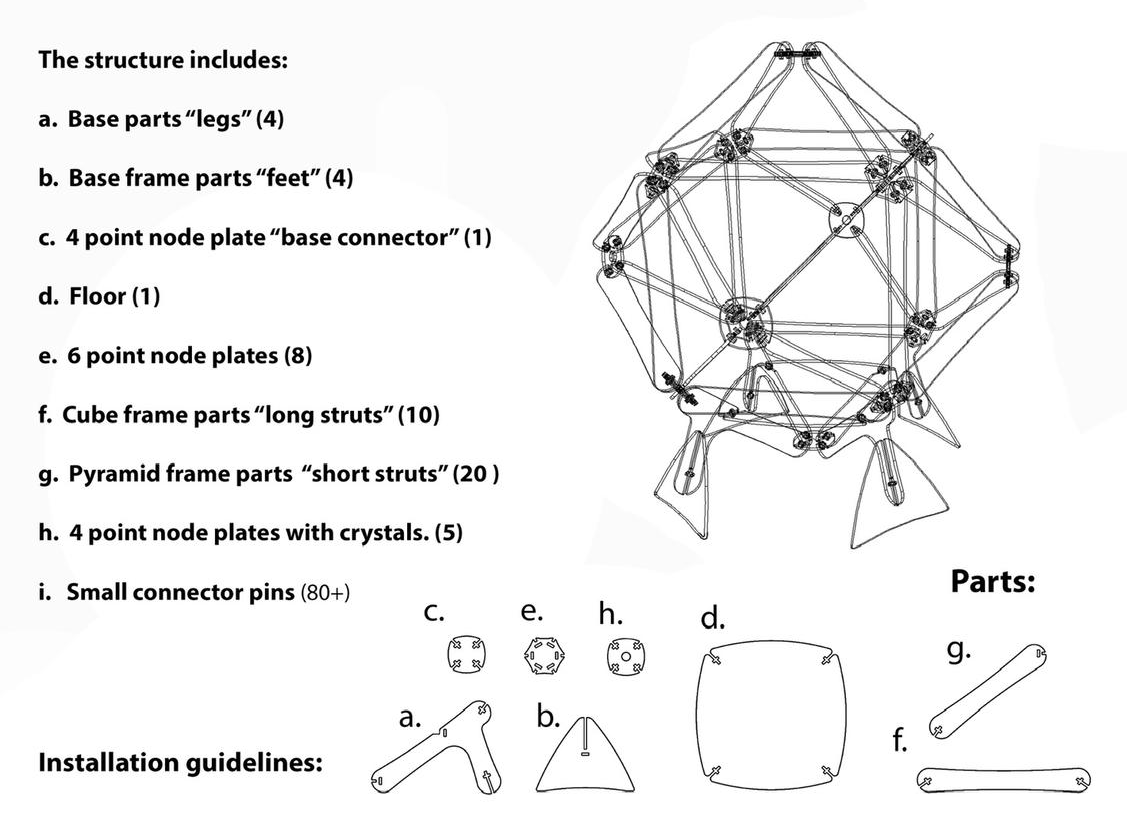 The structure includes:

a. Base parts “legs” (4)

b. Base frame parts “feet” (4)

c. 4 point node plate “base connector” (1)

d. Floor (1)

e. 6 point node plates (8)

f. Cube frame parts “long struts” (10)

g. Pyramid frame parts “short struts” (20 )

h. 4 point node plates with crystals. (5)

i. Small connector pins (80+)

Parts:

c. e. h. d. g.

a. b. f.

Installation guidelines: